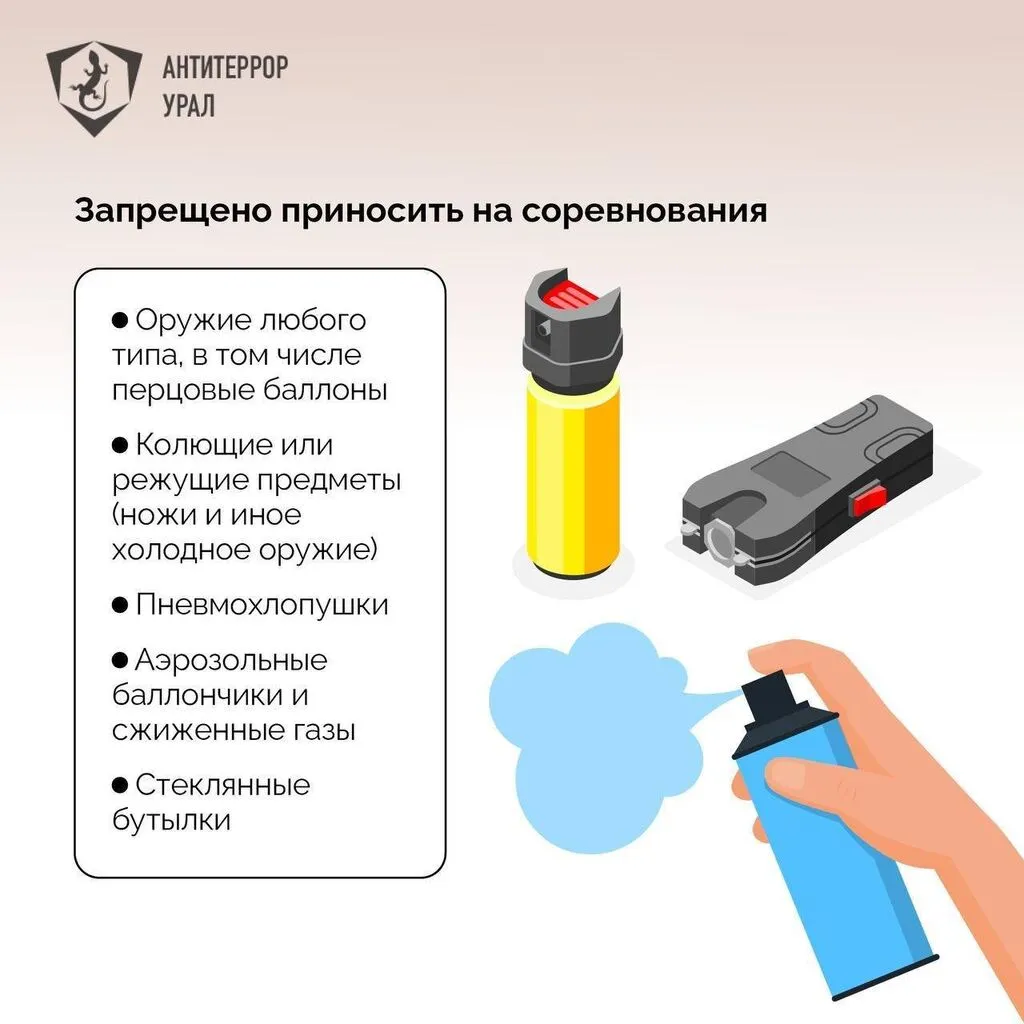 АНТИТЕРРОР
УРАЛ

Запрещено приносить на соревнования

● Оружие любого типа, в том числе перцовые баллоны

● Колющие или режущие предметы (ножи и иное холодное оружие)

● Пневмохлопушки

● Аэрозольные баллончики и сжиженные газы

● Стеклянные бутылки